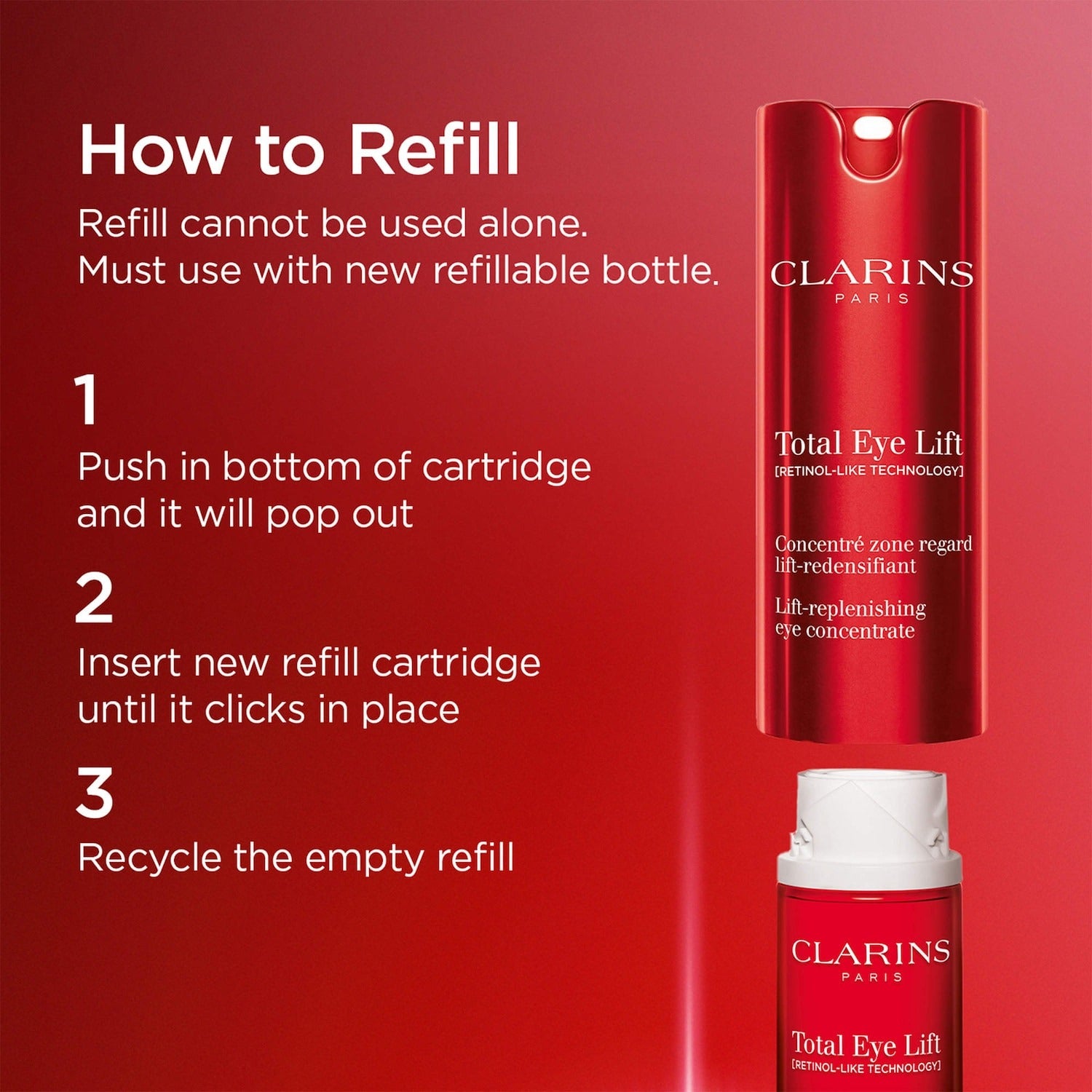 How to Refill

Refill cannot be used alone. Must use with new refillable bottle.

1

Push in bottom of cartridge and it will pop out

2

Insert new refill cartridge until it clicks in place

3

Recycle the empty refill

CLARINS
PARIS

Total Eye Lift
[RETINOL-LIKE TECHNOLOGY]

Concentré zone regard lift-redensifiant

Lift-replenishing eye concentrate

CLARINS
PARIS

Total Eye Lift
[RETINOL-LIKE TECHNOLOGY]