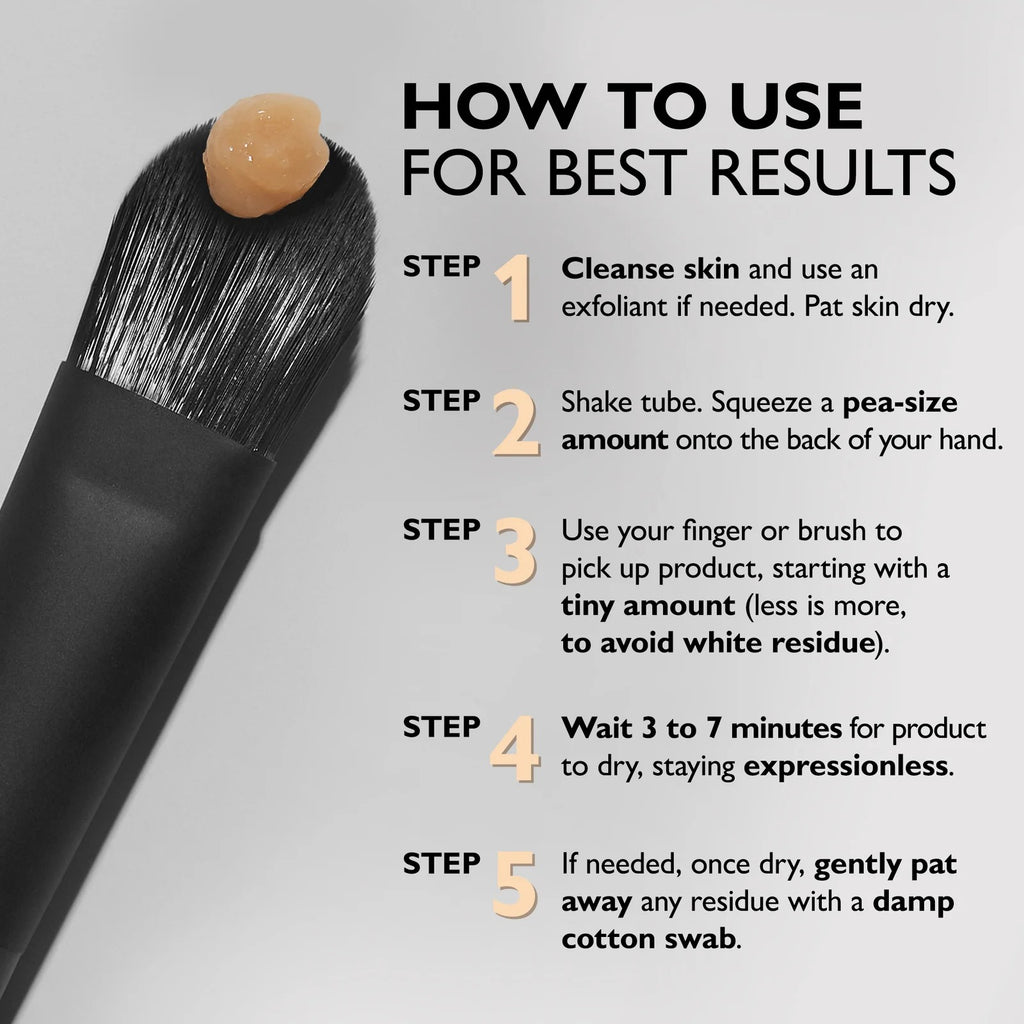 HOW TO USE
FOR BEST RESULTS

STEP 1 Cleanse skin and use an exfoliant if needed. Pat skin dry.

STEP 2 Shake tube. Squeeze a pea-size amount onto the back of your hand.

STEP 3 Use your finger or brush to pick up product, starting with a tiny amount (less is more, to avoid white residue).

STEP 4 Wait 3 to 7 minutes for product to dry, staying expressionless.

STEP 5 If needed, once dry, gently pat away any residue with a damp cotton swab.